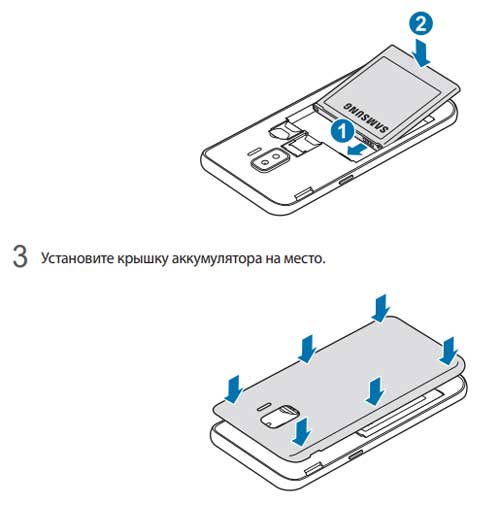 2

SAMSUNG

1

3 Установите крышку аккумулятора на место.